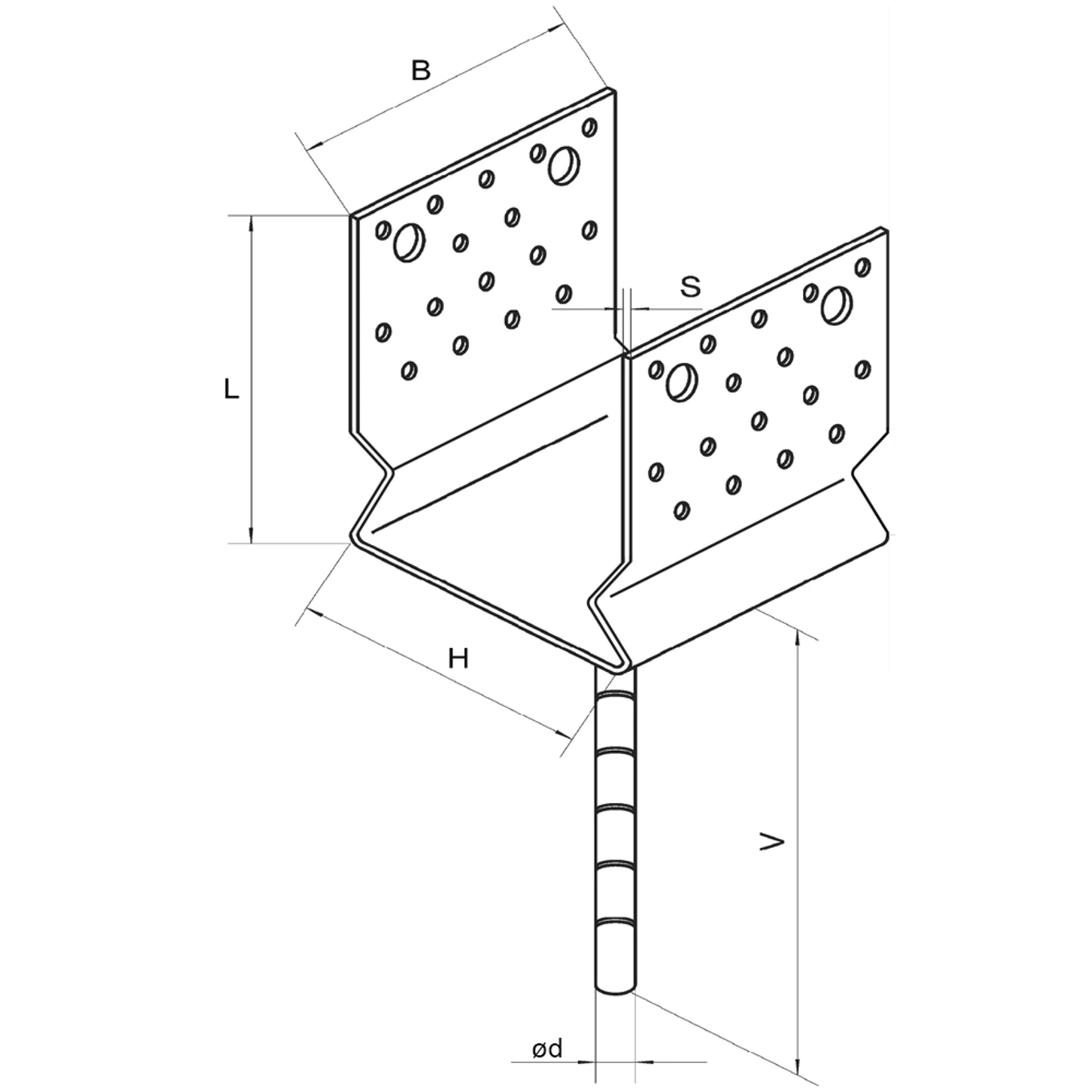 B

S

L

H

V

ød